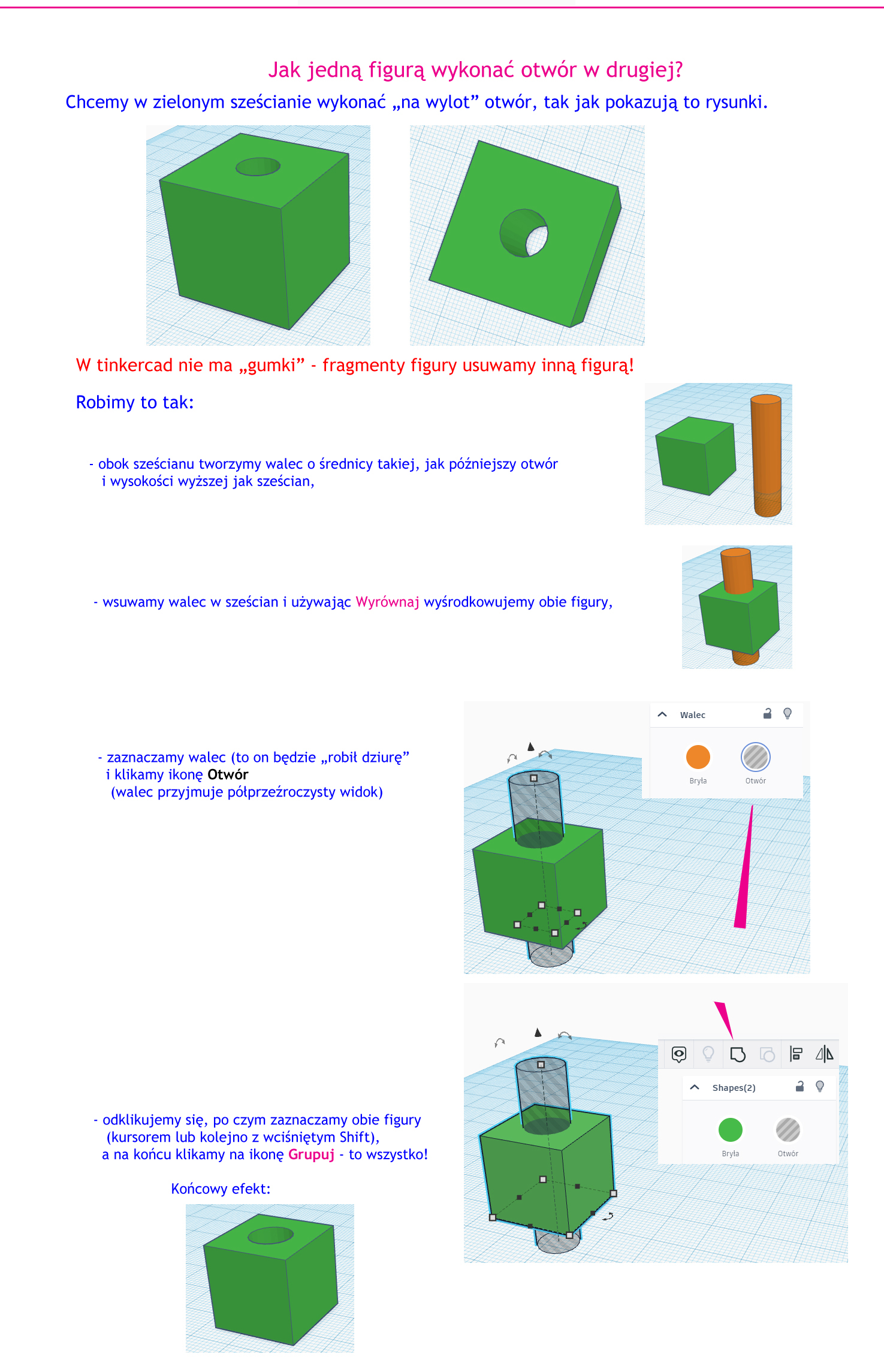 Jak jedną figurą wykonać otwór w drugiej?

Chcemy w zielonym sześcianie wykonać „na wylot” otwór, tak jak pokazują to rysunki.

W tinkercad nie ma „gumki” - fragmenty figury usuwamy inną figurą!

Robimy to tak:

- obok sześcianu tworzymy walec o średnicy takiej, jak późniejszy otwór i wysokości wyższej jak sześcian,

- wsuwamy walec w sześcian i używając Wyrównaj wyśrodkowujemy obie figury,

- zaznaczamy walec (to on będzie „robił dziurę” i klikamy ikonę Otwór (walec przyjmuje półprzeźroczysty widok)

Walec

Bryła

Otwór

- odklikujemy się, po czym zaznaczamy obie figury (kursorem lub kolejno z wciśniętym Shift), a na końcu klikamy na ikonę Grupuj - to wszystko!

Shapes(2)

Bryła

Otwór

Końcowy efekt: