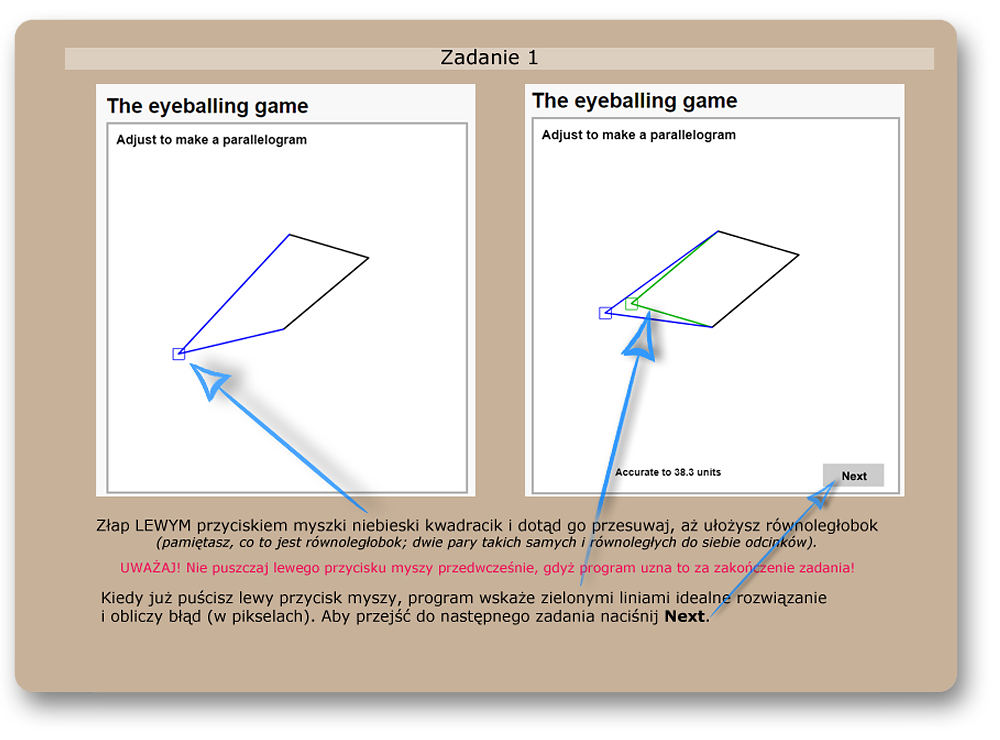 Zadanie 1

The eyeballing game

Adjust to make a parallelogram

The eyeballing game

Adjust to make a parallelogram

Accurate to 38.3 units

Next

Złap LEWYM przyciskiem myszki niebieski kwadracik i dotąd go przesuwaj, aż ułożysz równoległobok
(pamiętasz, co to jest równoległobok; dwie pary takich samych i równoległych do siebie odcinków).

UWAŻAJ! Nie puszczaj lewego przycisku myszy przedwcześnie, gdyż program uzna to za zakończenie zadania!

Kiedy już puścisz lewy przycisk myszy, program wskaże zielonymi liniami idealne rozwiązanie i obliczy błąd (w pikselach). Aby przejść do następnego zadania naciśnij **Next**.